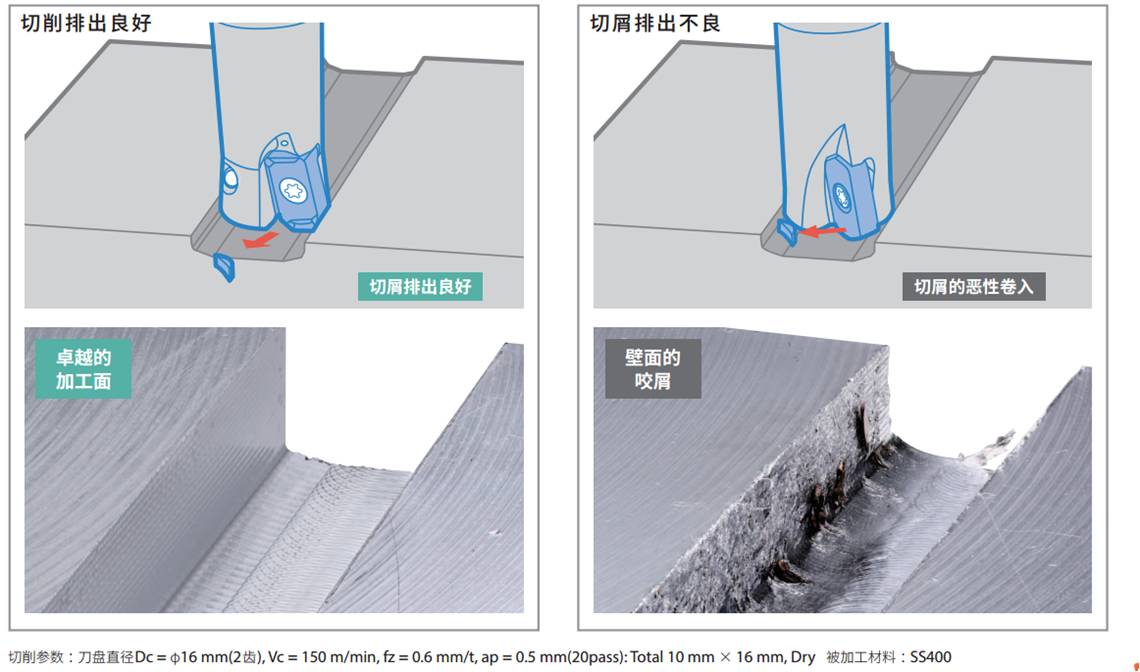 切削排出良好

切屑排出良好

卓越的加工面

切屑排出不良

切屑的恶性卷入

壁面的咬屑

切削参数：刀盘直径Dc = φ16 mm(2齿), Vc = 150 m/min, fz = 0.6 mm/t, ap = 0.5 mm(20pass): Total 10 mm × 16 mm, Dry 被加工材料：SS400