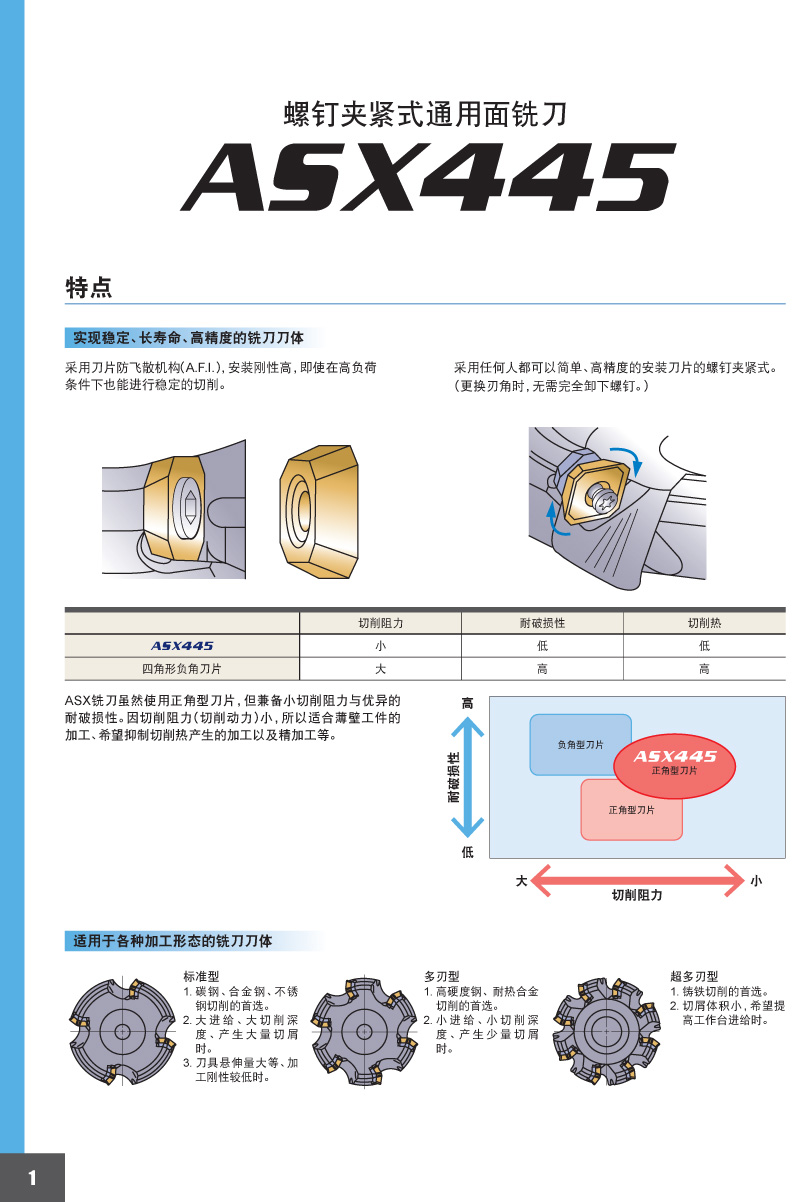 螺钉夹紧式通用面铣刀

ASX445

特点

实现稳定、长寿命、高精度的铣刀刀体

采用刀片防飞散机构(A.F.I.)，安装刚性高，即使在高负荷条件下也能进行稳定的切削。

采用任何人都可以简单、高精度的安装刀片的螺钉夹紧式。(更换刃角时，无需完全卸下螺钉。)

| | 切削阻力 | 耐破损性 | 切削热 |
|---|---|---|---|
| ASX445 | 小 | 低 | 低 |
| 四角形负角刀片 | 大 | 高 | 高 |

ASX铣刀虽然使用正角型刀片，但兼备小切削阻力与优异的耐破损性。因切削阻力(切削动力)小，所以适合薄壁工件的加工、希望抑制切削热产生的加工以及精加工等。

高
耐破损性
低
负角型刀片
ASX445
正角型刀片
正角型刀片
大
切削阻力
小

适用于各种加工形态的铣刀刀体

标准型
1. 碳钢、合金钢、不锈钢切削的首选。
2. 大进给、大切削深度、产生大量切屑时。
3. 刀具悬伸量大等、加工刚性较低时。

多刃型
1. 高硬度钢、耐热合金切削的首选。
2. 小进给、小切削深度、产生少量切屑时。

超多刃型
1. 铸铁切削的首选。
2. 切屑体积小，希望提高工作台进给时。

1